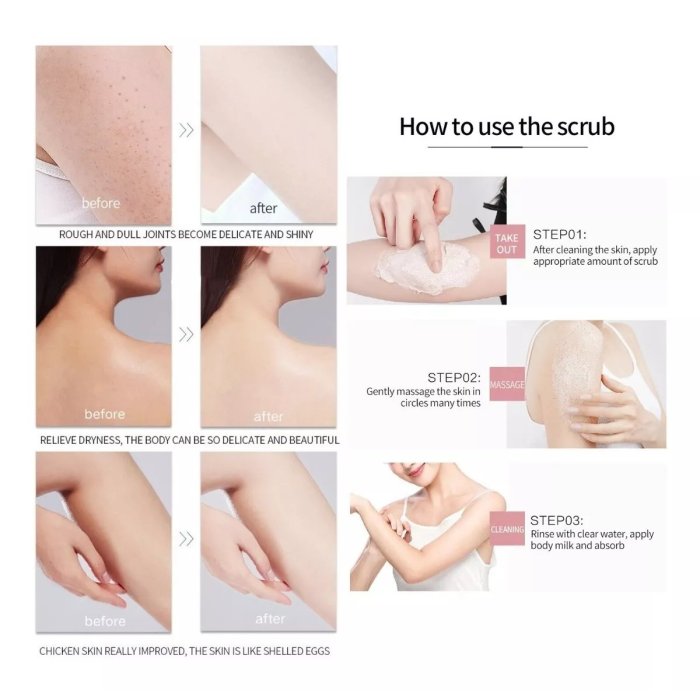 before

after

ROUGH AND DULL JOINTS BECOME DELICATE AND SHINY

before

after

RELIEVE DRYNESS, THE BODY CAN BE SO DELICATE AND BEAUTIFUL

before

after

CHICKEN SKIN REALLY IMPROVED, THE SKIN IS LIKE SHELLED EGGS

How to use the scrub

TAKE OUT

STEP01:
After cleaning the skin, apply appropriate amount of scrub

STEP02:
Gently massage the skin in circles many times

MASSAGE

CLEANING

STEP03:
Rinse with clear water, apply body milk and absorb